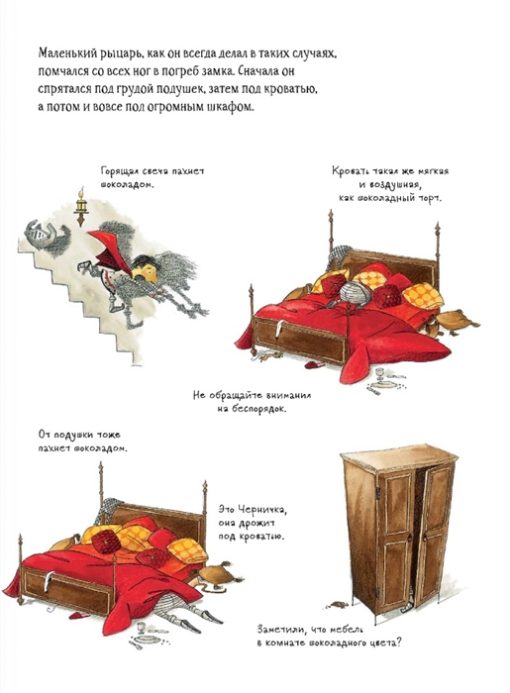 Маленький рыцарь, как он всегда делал в таких случаях, помчался со всех ног в погреб замка. Сначала он спрятался под грудой подушек, затем под кроватью, а потом и вовсе под огромным шкафом.

Горящая свеча пахнет шоколадом.

Кровать такая же мягкая и воздушная, как шоколадный торт.

Не обращайте внимания на беспорядок.

От подушки тоже пахнет шоколадом.

Это Черничка, она дрожит под кроватью.

Заметили, что мебель в комнате шоколадного цвета?