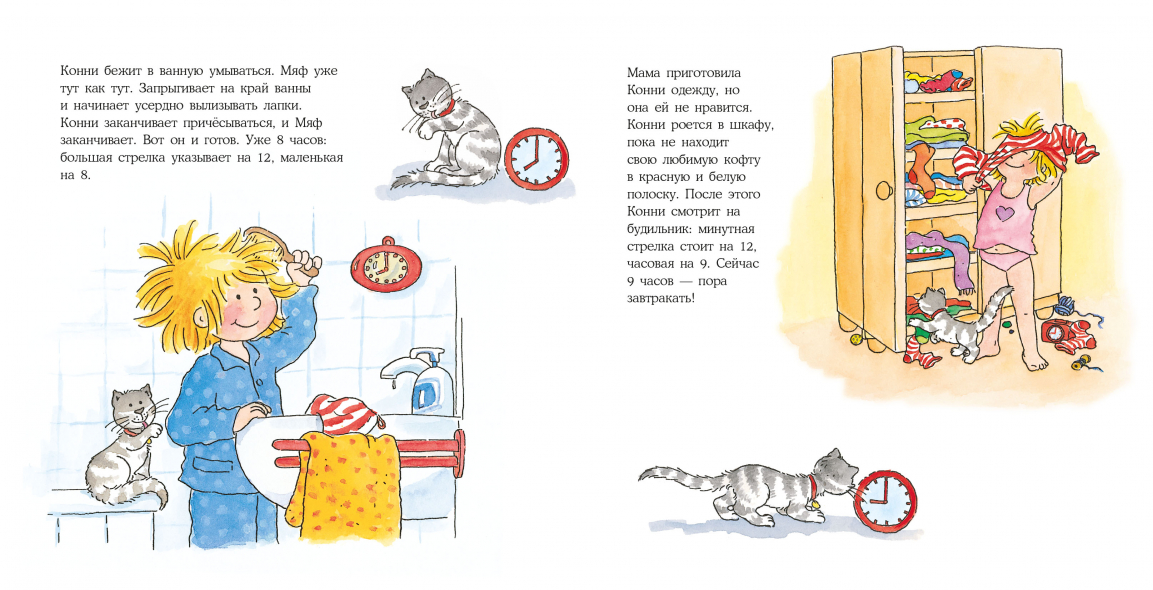 Конни бежит в ванную умываться. Мяф уже тут как тут. Запрыгивает на край ванны и начинает усердно вылизывать лапки. Конни заканчивает причёсываться, и Мяф заканчивает. Вот он и готов. Уже 8 часов: большая стрелка указывает на 12, маленькая на 8.

Мама приготовила Конни одежду, но она ей не нравится. Конни роется в шкафу, пока не находит свою любимую кофту в красную и белую полоску. После этого Конни смотрит на будильник: минутная стрелка стоит на 12, часовая на 9. Сейчас 9 часов — пора завтракать!